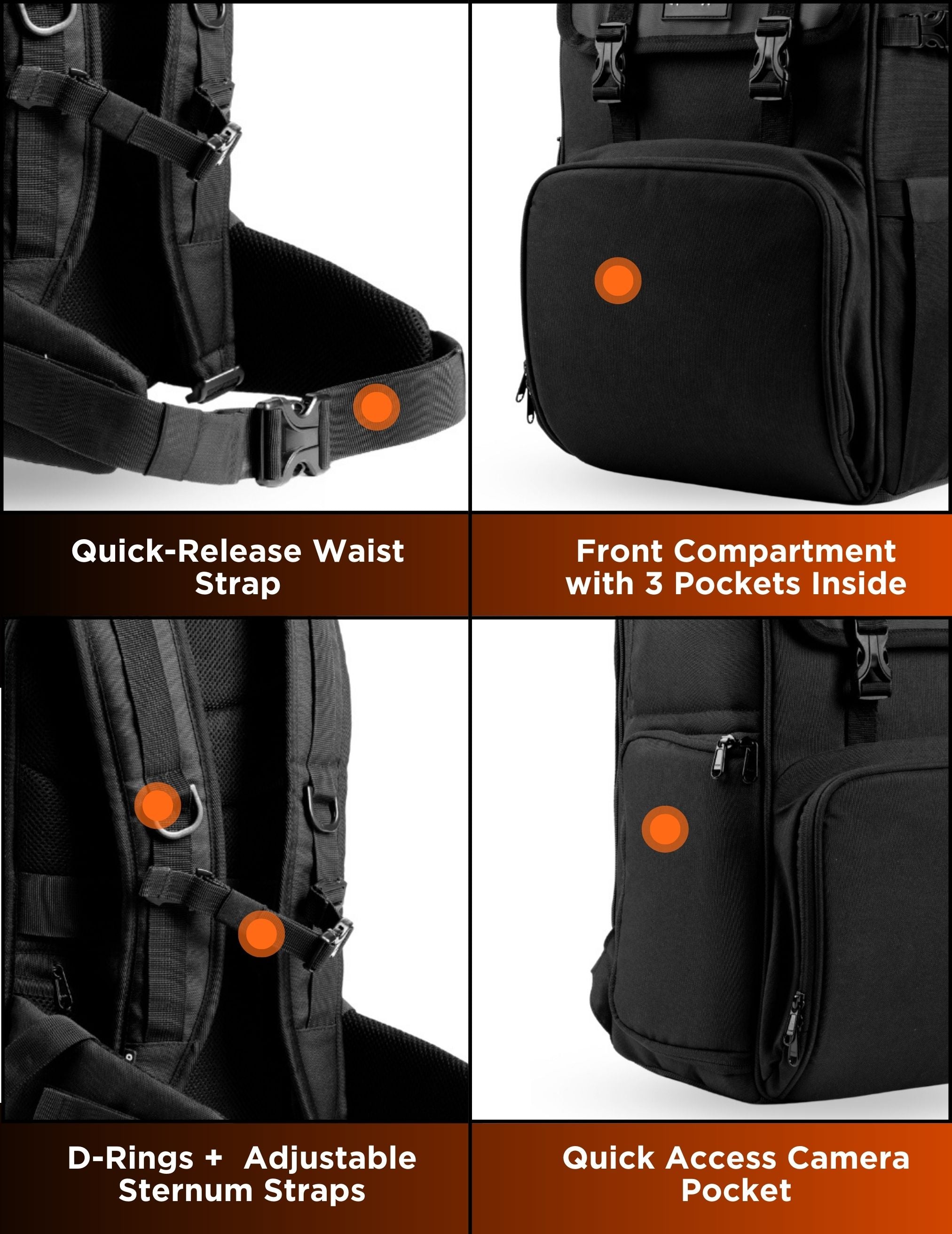 Quick-Release Waist Strap

Front Compartment with 3 Pockets Inside

D-Rings + Adjustable Sternum Straps

Quick Access Camera Pocket