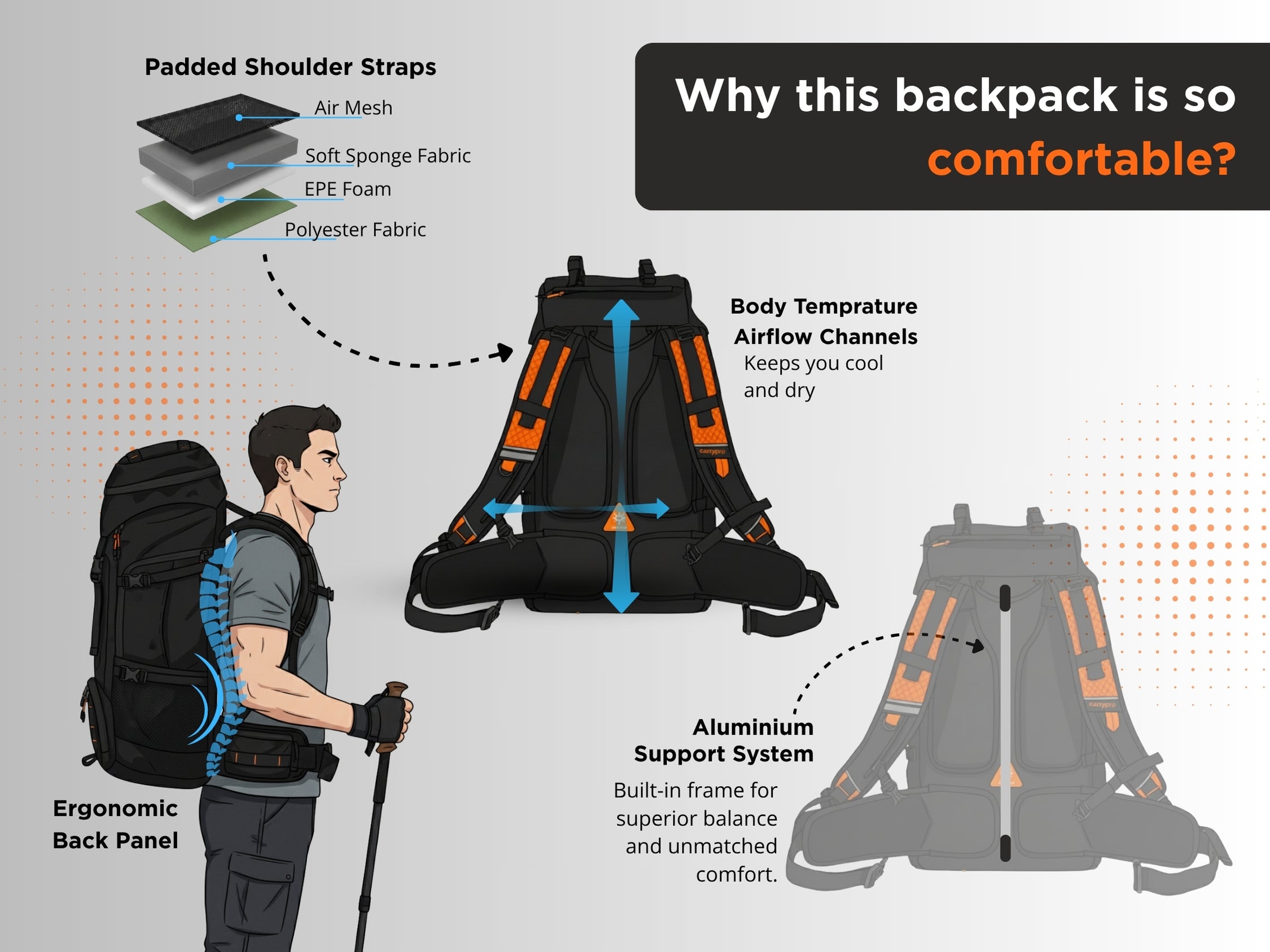 Padded Shoulder Straps

Air Mesh

Soft Sponge Fabric

EPE Foam

Polyester Fabric

Why this backpack is so comfortable?

Body Temprature Airflow Channels

Keeps you cool and dry

carrypro

carrypro

Ergonomic Back Panel

Aluminium Support System

Built-in frame for superior balance and unmatched comfort.