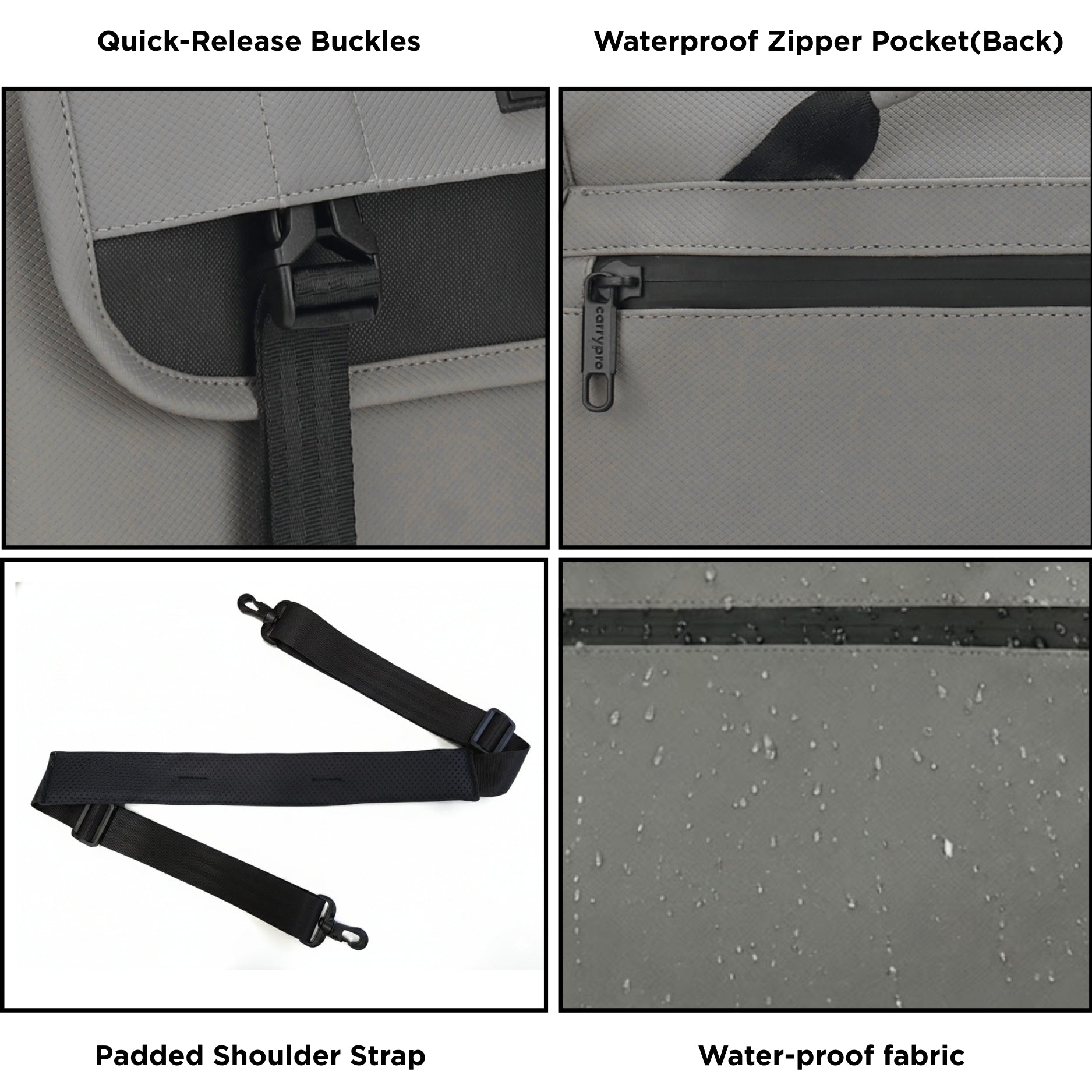 Quick-Release Buckles

Waterproof Zipper Pocket(Back)

carrypro

Padded Shoulder Strap

Water-proof fabric